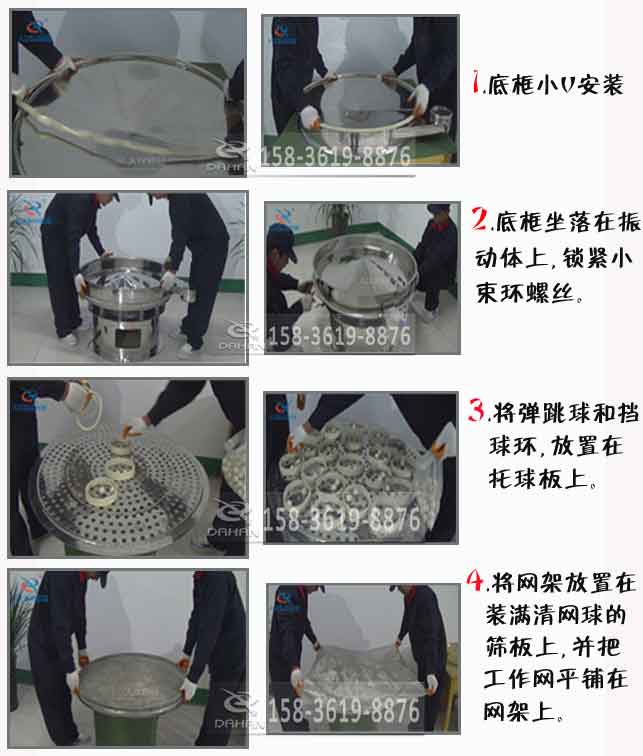 DAHAN 158-3619-8876

1.底框小U安装

DAHAN 158-3619-8876

2.底框坐落在振动体上,锁紧小束环螺丝。

DAHAN 158-3619-8876

3.将弹跳球和挡球环,放置在托球板上。

DAHAN 158-3619-8876

4.将网架放置在装满清网球的筛板上,并把工作网平铺在网架上。